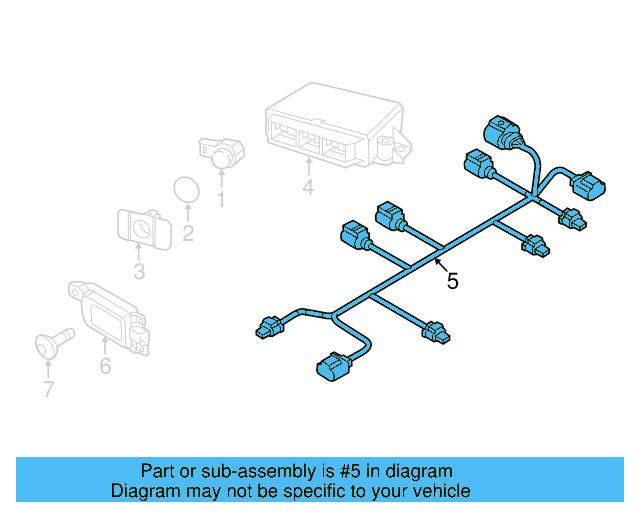 4
1
2
3
5
6
7

Part or sub-assembly is #5 in diagram
Diagram may not be specific to your vehicle