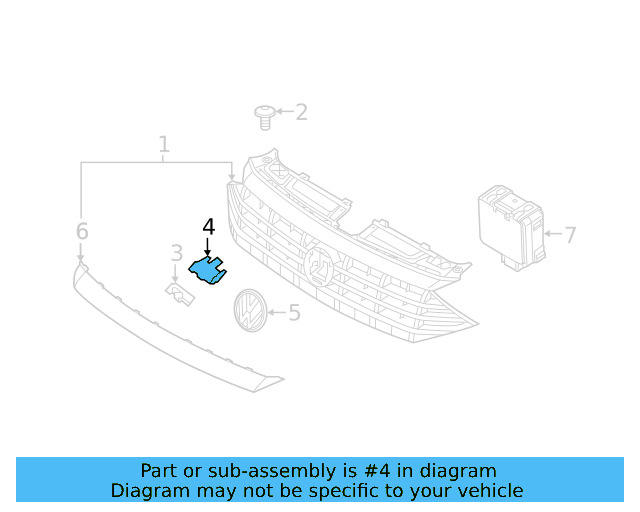 2
1
4
6
3
7
5
Part or sub-assembly is #4 in diagram
Diagram may not be specific to your vehicle