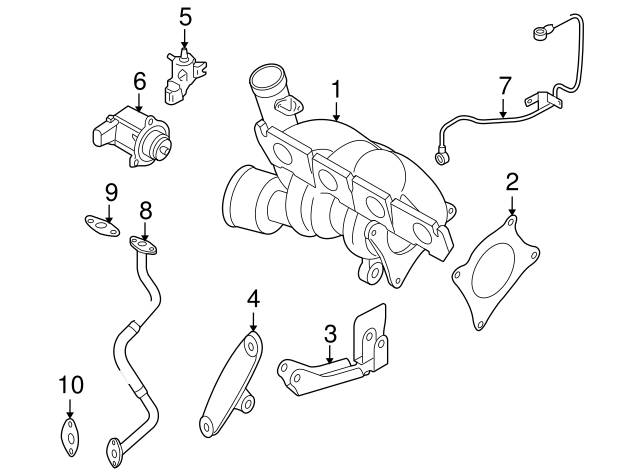 5
6
1
7
2
9
8
4
3
10