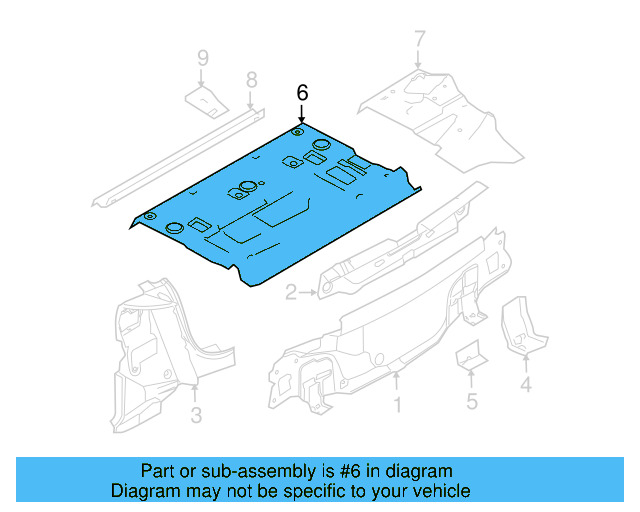 9
8
6
7
2
3
1
5
4

Part or sub-assembly is #6 in diagram
Diagram may not be specific to your vehicle