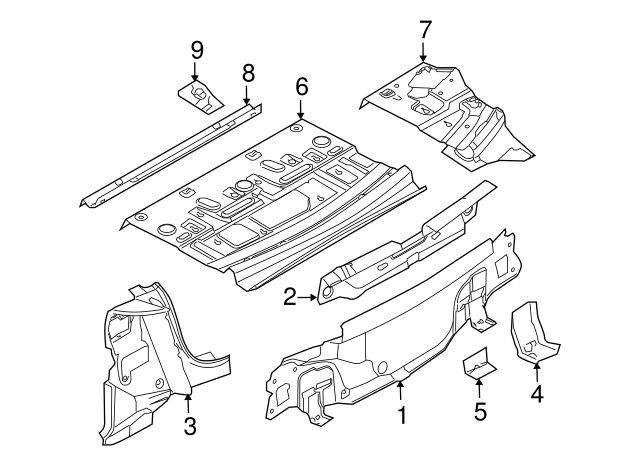 9
8
6
7
2
3
1
5
4