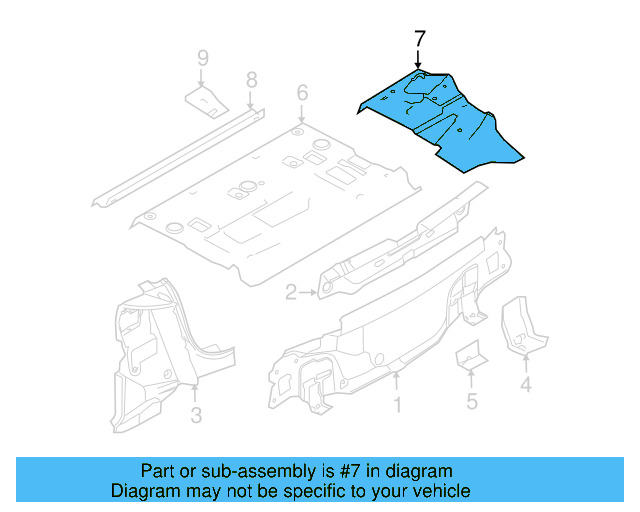 7
9
8
6
2
3
1
5
4

Part or sub-assembly is #7 in diagram
Diagram may not be specific to your vehicle