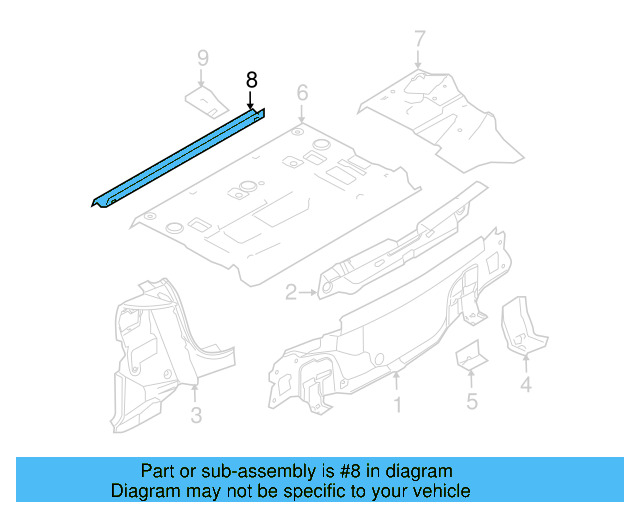 9
8
6
7
2
3
1
5
4

Part or sub-assembly is #8 in diagram
Diagram may not be specific to your vehicle