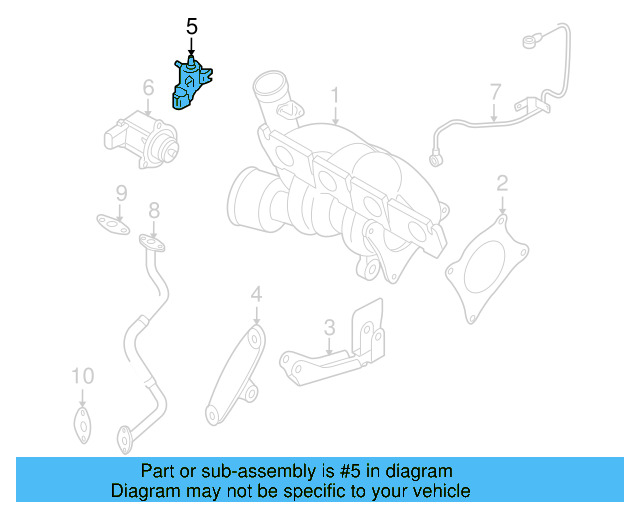 5
6
1
7
9
8
2
4
3
10

Part or sub-assembly is #5 in diagram
Diagram may not be specific to your vehicle