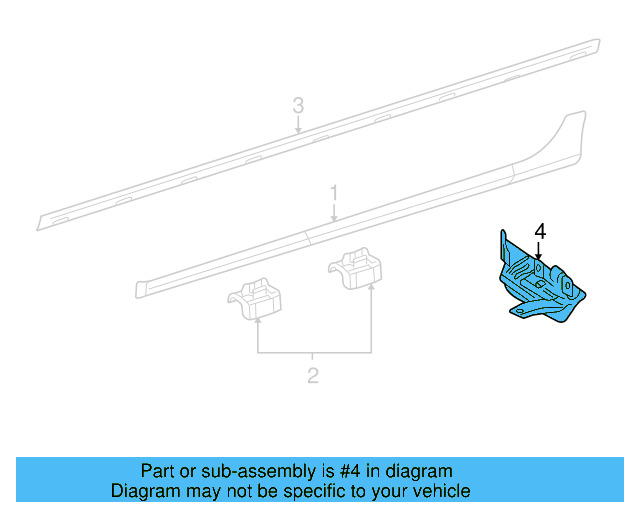 3

1

4

2

Part or sub-assembly is #4 in diagram
Diagram may not be specific to your vehicle