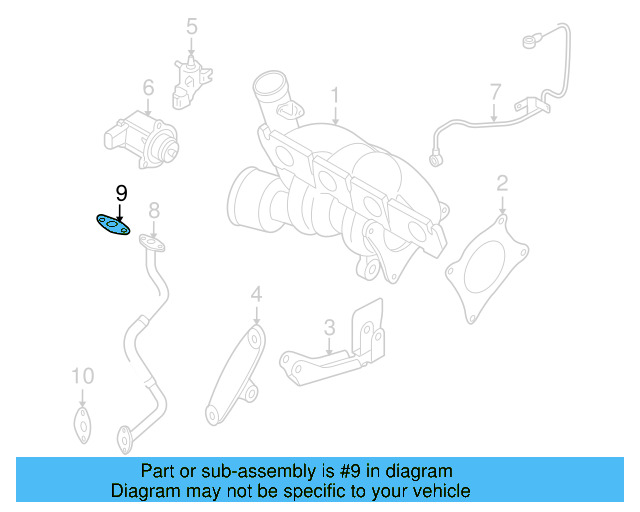 5
6
1
7
9
8
2
4
3
10

Part or sub-assembly is #9 in diagram
Diagram may not be specific to your vehicle