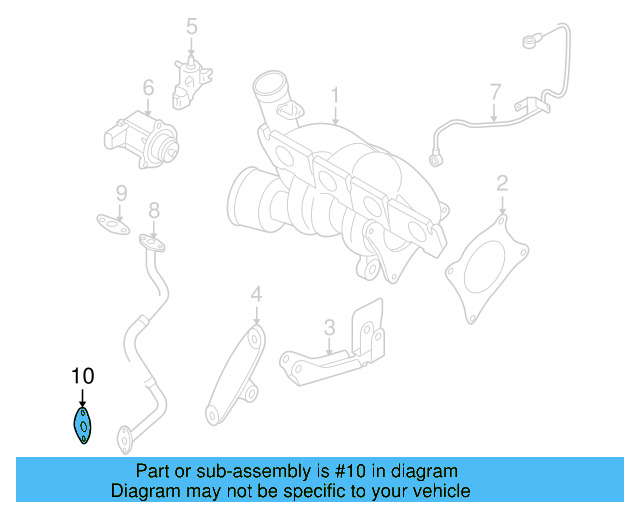 5
6
1
7
9
8
2
4
3
10

Part or sub-assembly is #10 in diagram
Diagram may not be specific to your vehicle