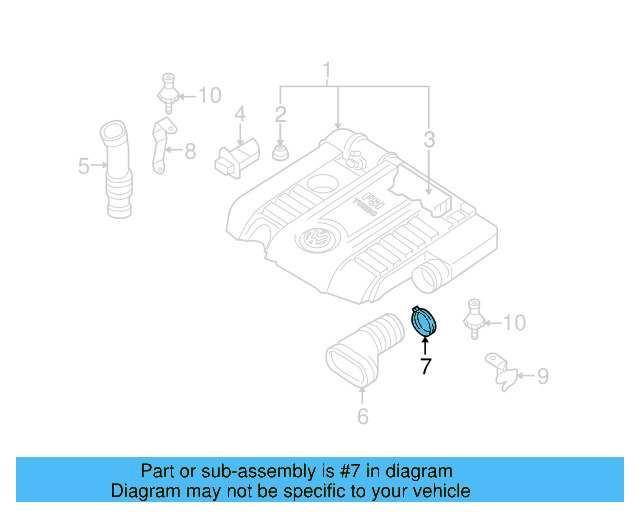 1
10
4
2
3
5
8
FSI
TURBO
10
7
9
6

Part or sub-assembly is #7 in diagram
Diagram may not be specific to your vehicle