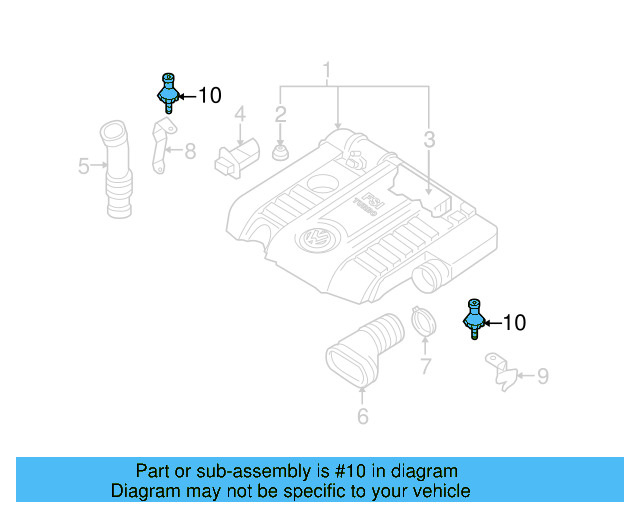 1
10
4
2
3
5
8
FSI
TURBO
10
7
9
6

Part or sub-assembly is #10 in diagram
Diagram may not be specific to your vehicle