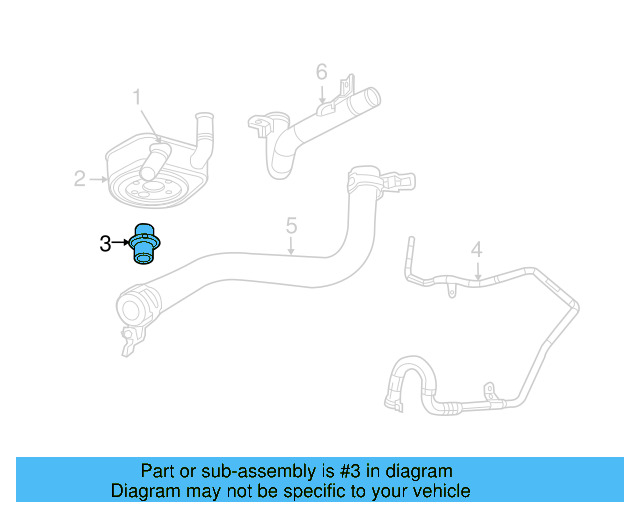 6
1
2
3
5
4

Part or sub-assembly is #3 in diagram
Diagram may not be specific to your vehicle