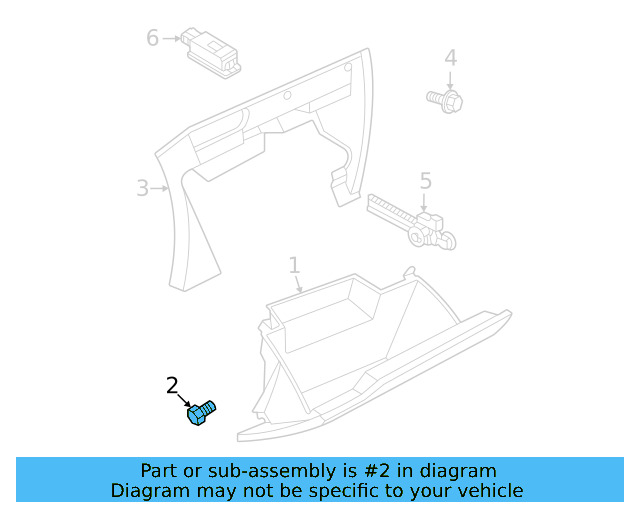 6
4
3
5
1
2
Part or sub-assembly is #2 in diagram
Diagram may not be specific to your vehicle