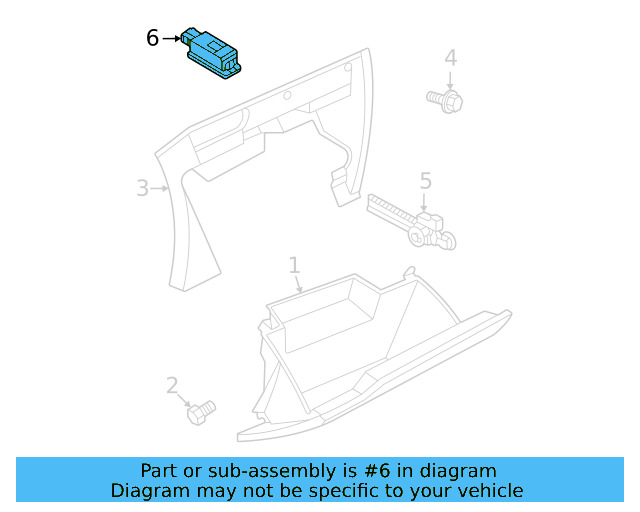 6
4
3
5
1
2

Part or sub-assembly is #6 in diagram
Diagram may not be specific to your vehicle