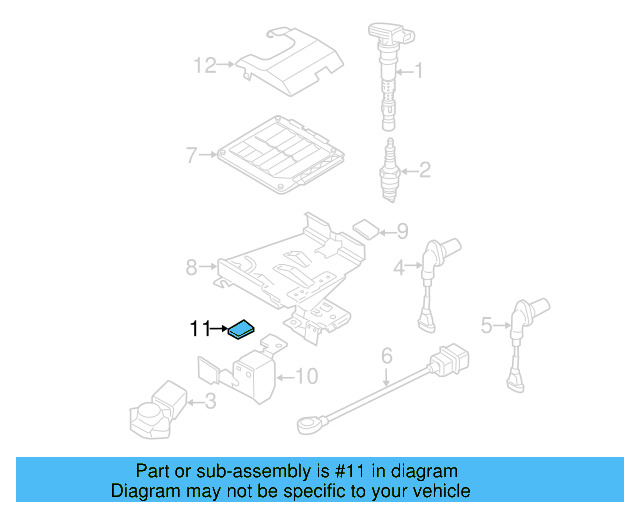 12
1
7
2
9
8
4
11
5
6
10
3

Part or sub-assembly is #11 in diagram
Diagram may not be specific to your vehicle