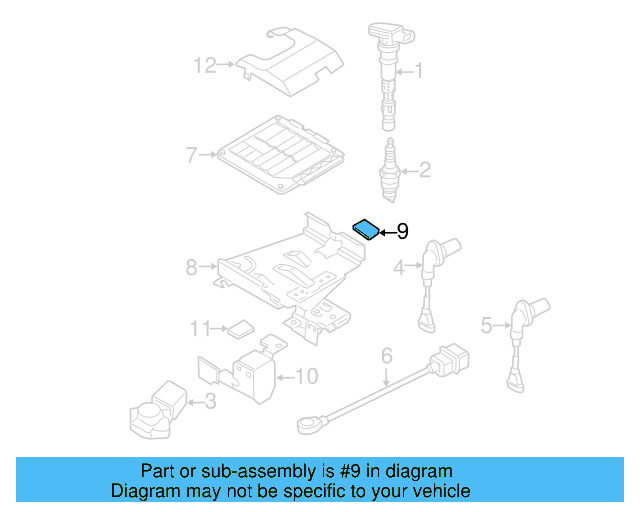 12
1
7
2
9
8
4
11
5
6
10
3

Part or sub-assembly is #9 in diagram
Diagram may not be specific to your vehicle