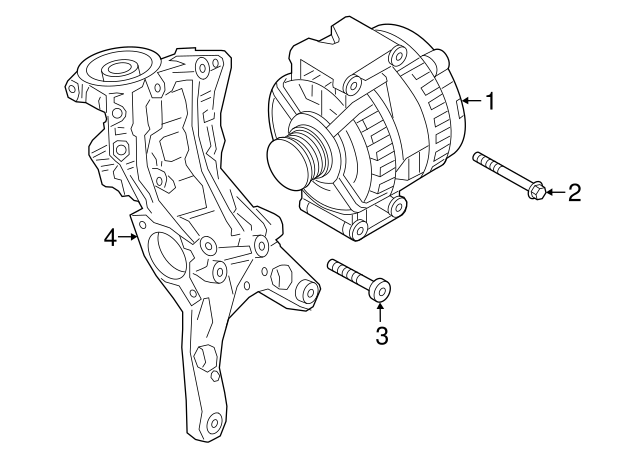 1
2
4
3