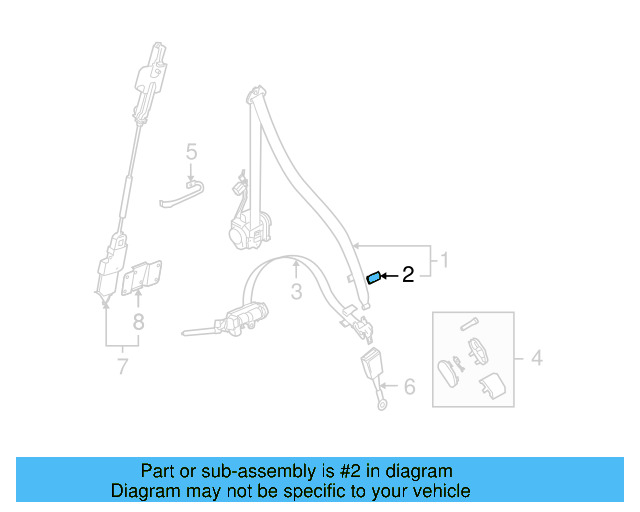 5
1
2
3
8
7
4
6
Part or sub-assembly is #2 in diagram
Diagram may not be specific to your vehicle