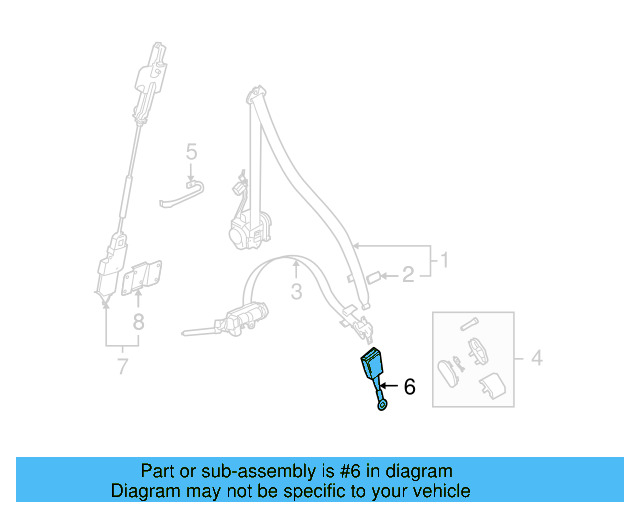 5
1
2
3
8
7
4
6

Part or sub-assembly is #6 in diagram
Diagram may not be specific to your vehicle