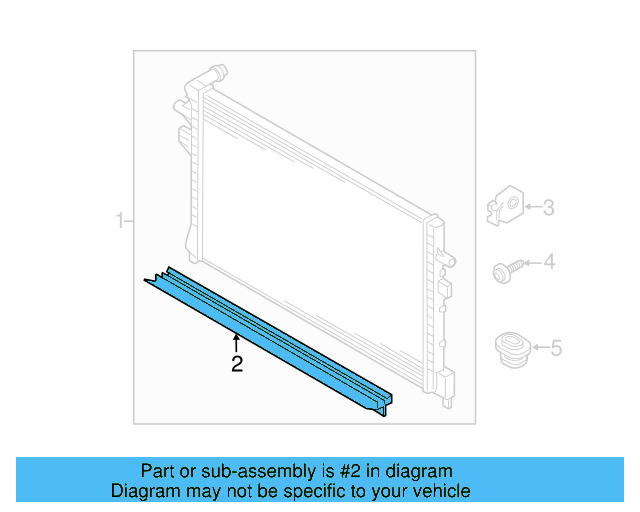 1
2
3
4
5

Part or sub-assembly is #2 in diagram
Diagram may not be specific to your vehicle