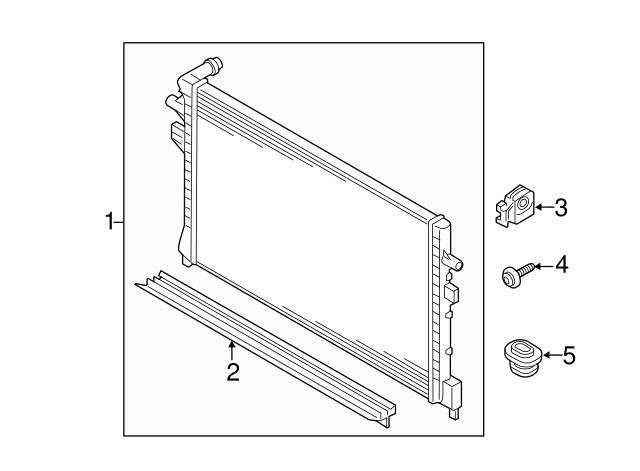 1
2
3
4
5