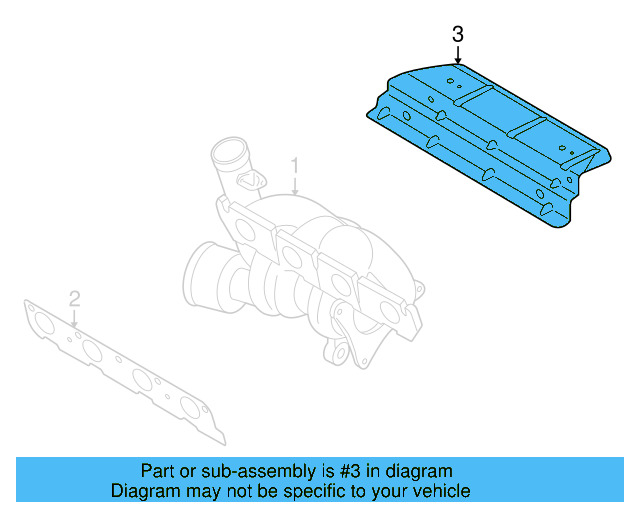 3

1

2

Part or sub-assembly is #3 in diagram
Diagram may not be specific to your vehicle