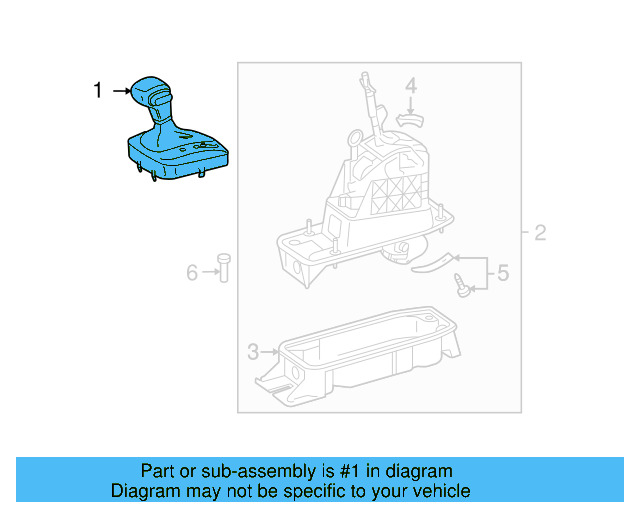 1
4
2
6
5
3

Part or sub-assembly is #1 in diagram
Diagram may not be specific to your vehicle