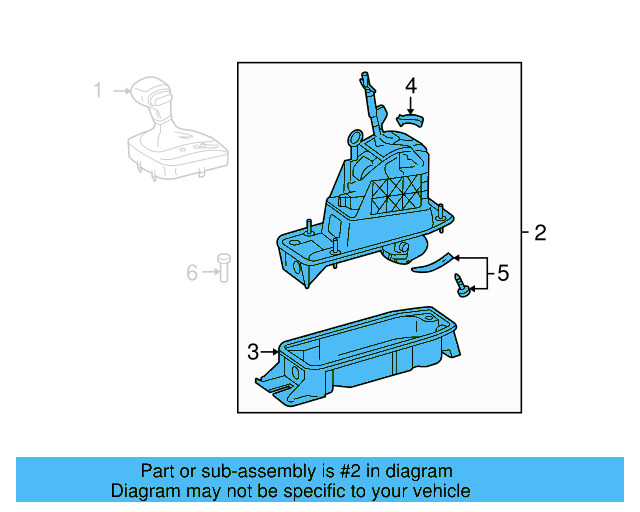 1
4
2
6
5
3

Part or sub-assembly is #2 in diagram
Diagram may not be specific to your vehicle