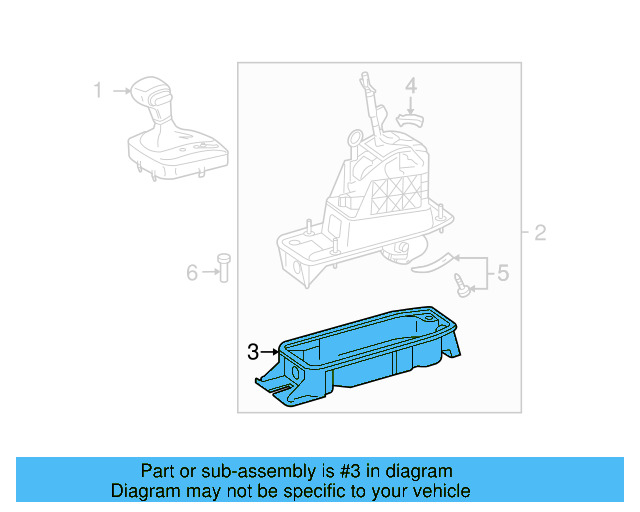 1
4
2
6
5
3

Part or sub-assembly is #3 in diagram
Diagram may not be specific to your vehicle