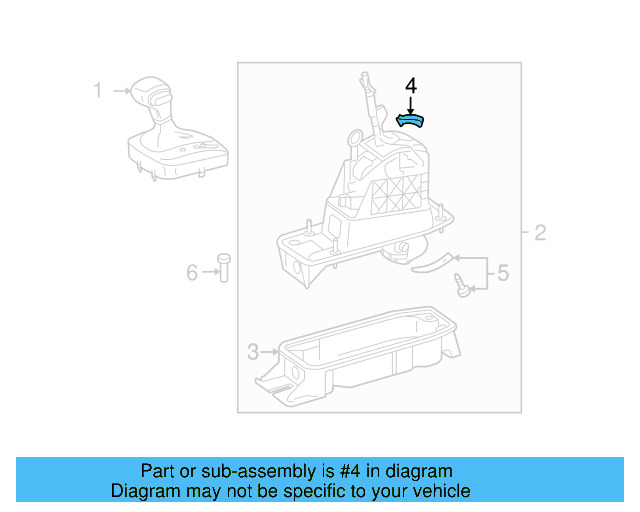 1
4
2
6
5
3

Part or sub-assembly is #4 in diagram
Diagram may not be specific to your vehicle