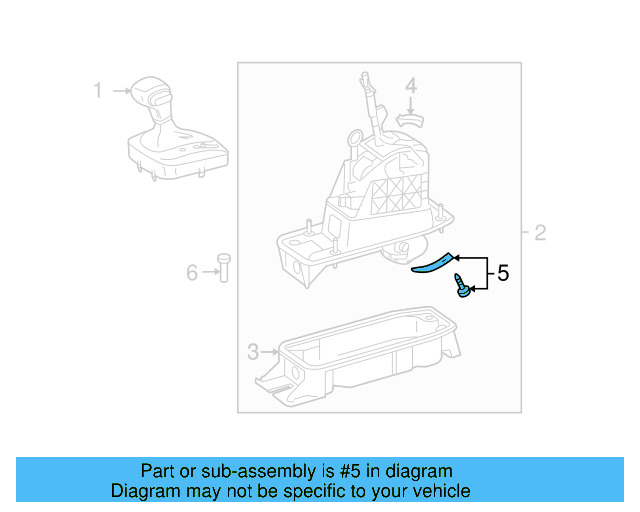 1
4
2
6
5
3

Part or sub-assembly is #5 in diagram
Diagram may not be specific to your vehicle