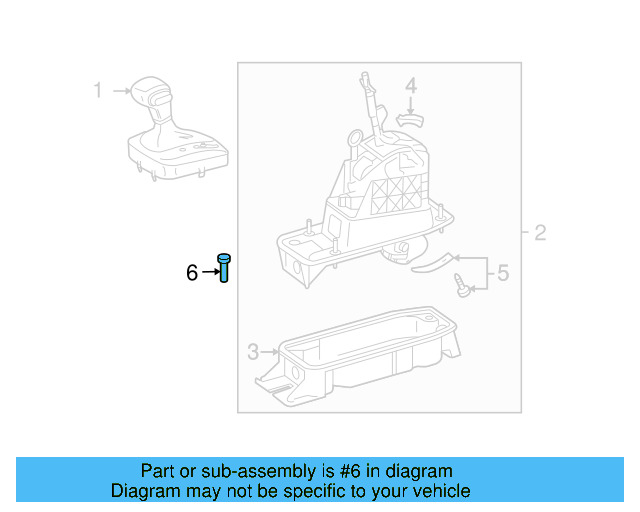 1
4
2
6
5
3

Part or sub-assembly is #6 in diagram
Diagram may not be specific to your vehicle