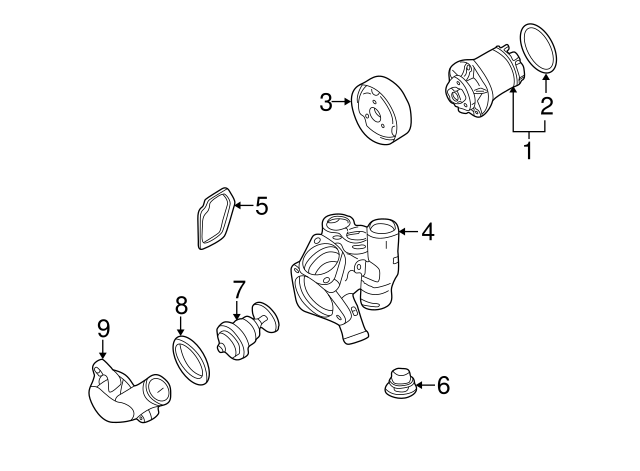 3
2
1
5
4
7
8
9
6