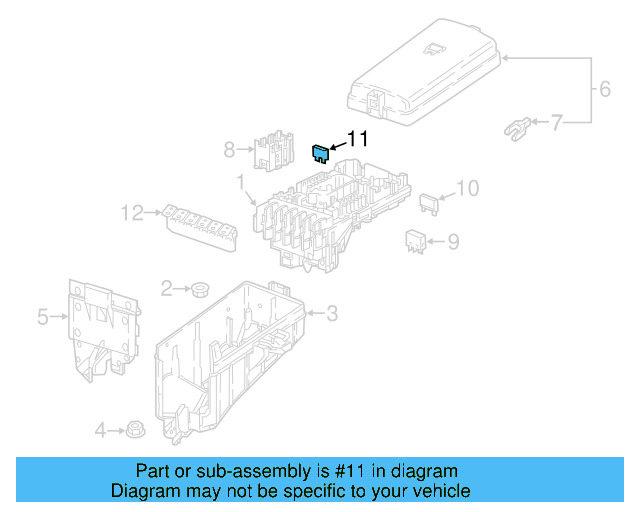 6
7
11
8
1
10
12
9
2
3
5
4

Part or sub-assembly is #11 in diagram
Diagram may not be specific to your vehicle