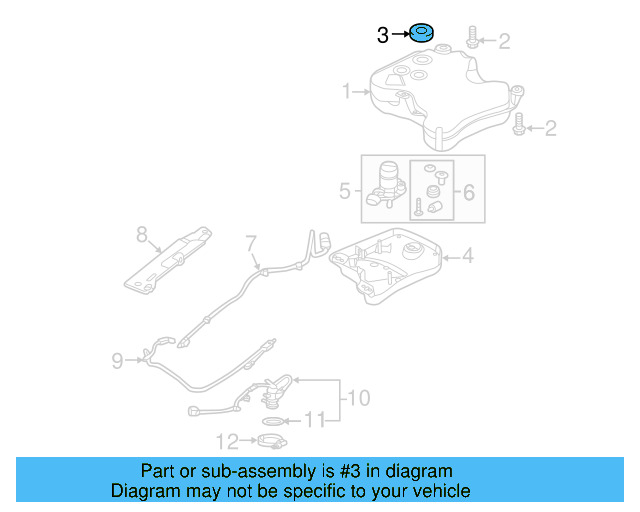 3
2
1
2
5
6
8
7
4
9
10
11
12

Part or sub-assembly is #3 in diagram
Diagram may not be specific to your vehicle