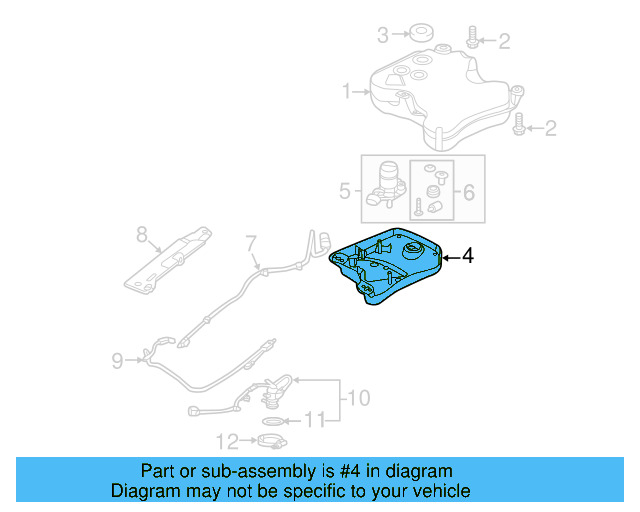 3
2
1
2
5
6
8
7
4
9
10
11
12

Part or sub-assembly is #4 in diagram
Diagram may not be specific to your vehicle