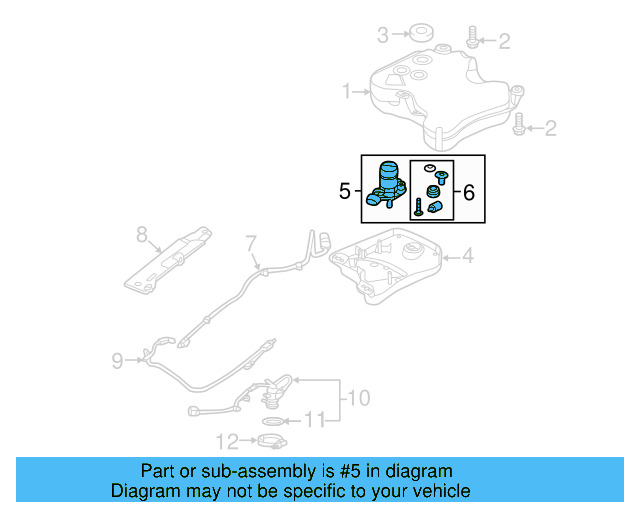 3
2
1
2
5
6
8
7
4
9
10
11
12

Part or sub-assembly is #5 in diagram
Diagram may not be specific to your vehicle