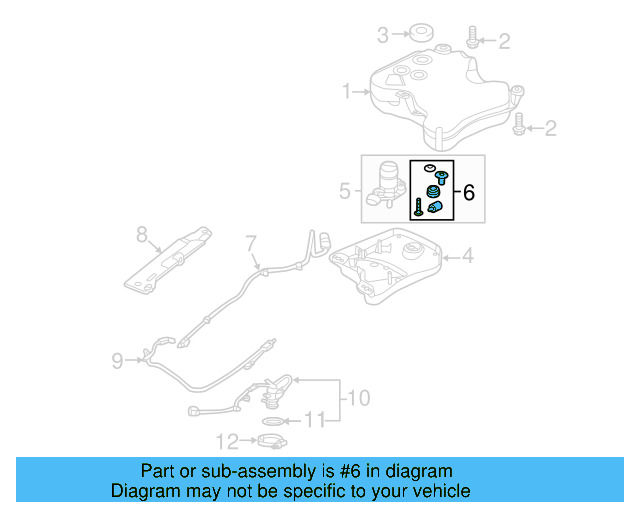 3
2
1
2
5
6
8
7
4
9
10
11
12

Part or sub-assembly is #6 in diagram
Diagram may not be specific to your vehicle