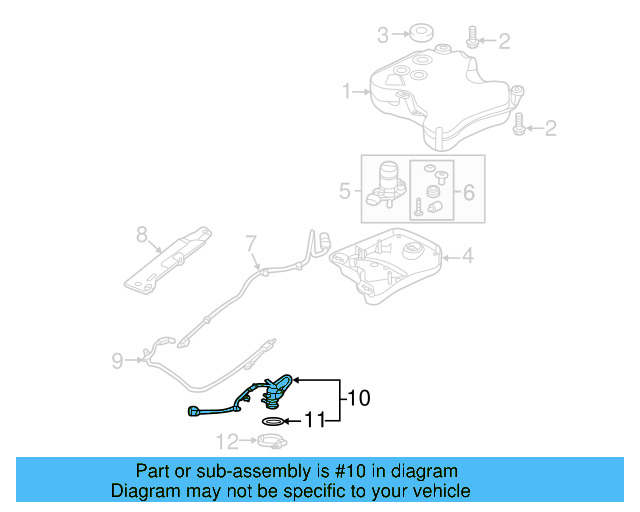 3
2
1
2
5
6
8
7
4
9
10
11
12

Part or sub-assembly is #10 in diagram
Diagram may not be specific to your vehicle