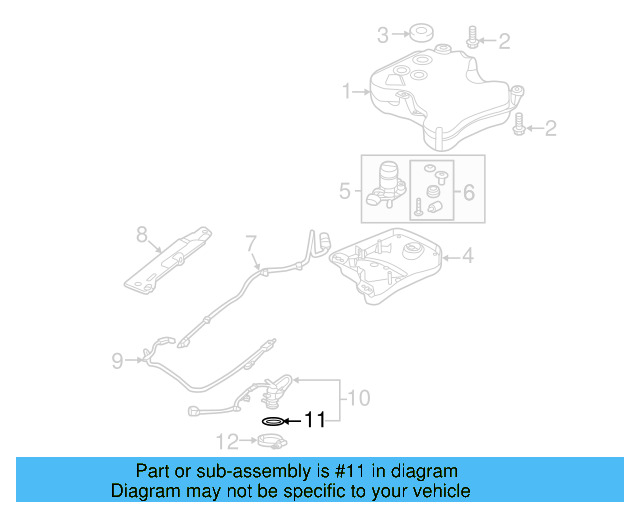 3
2
1
2
5
6
8
7
4
9
10
11
12

Part or sub-assembly is #11 in diagram
Diagram may not be specific to your vehicle