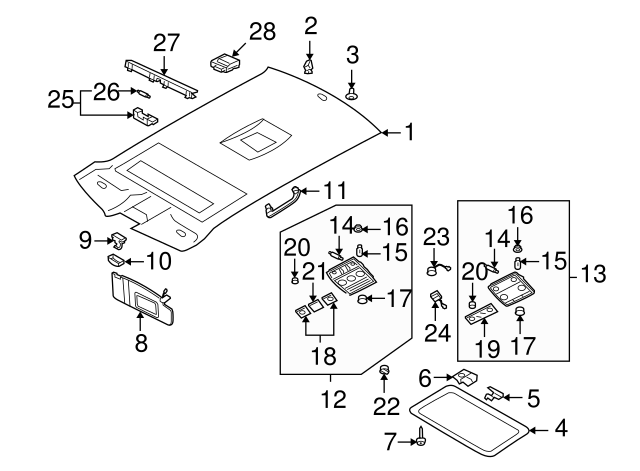 27
28
2
3
25
26
1
11
9
10
8
14
16
20
15
21
17
18
12
23
24
22
16
14
15
20
13
19
17
6
5
4
7