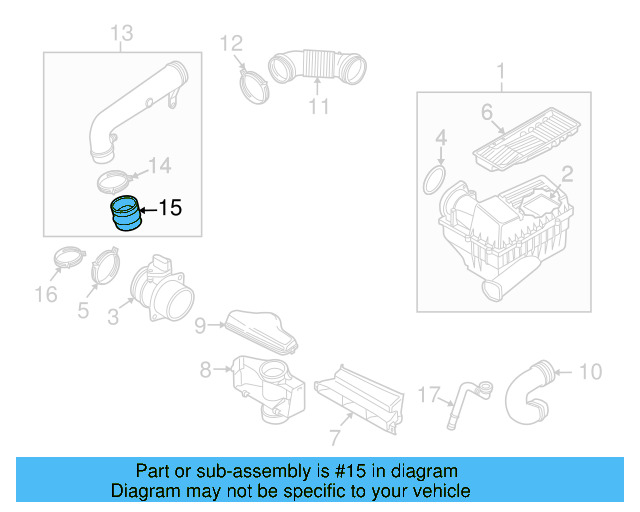 13
12
11
1
6
4
2
14
15
16
5
3
9
8
7
17
10

Part or sub-assembly is #15 in diagram
Diagram may not be specific to your vehicle