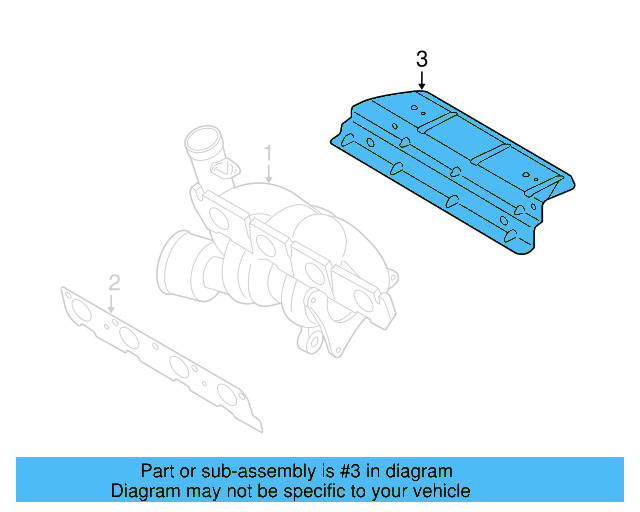 3

1

2

Part or sub-assembly is #3 in diagram
Diagram may not be specific to your vehicle