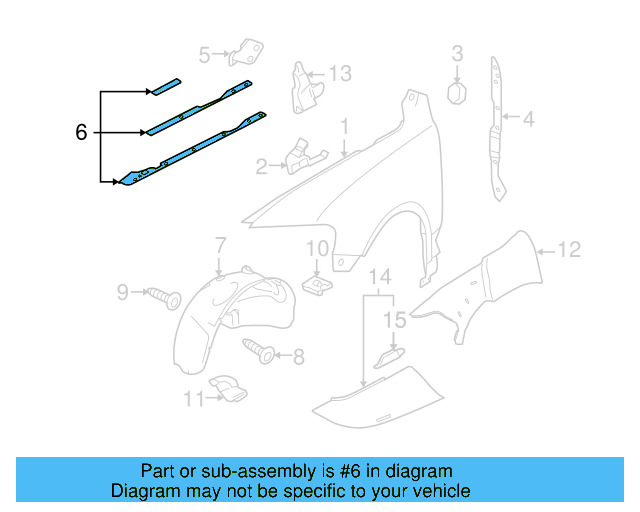 5
13
3
6
1
4
2
7
10
12
9
14
15
8
11

Part or sub-assembly is #6 in diagram
Diagram may not be specific to your vehicle