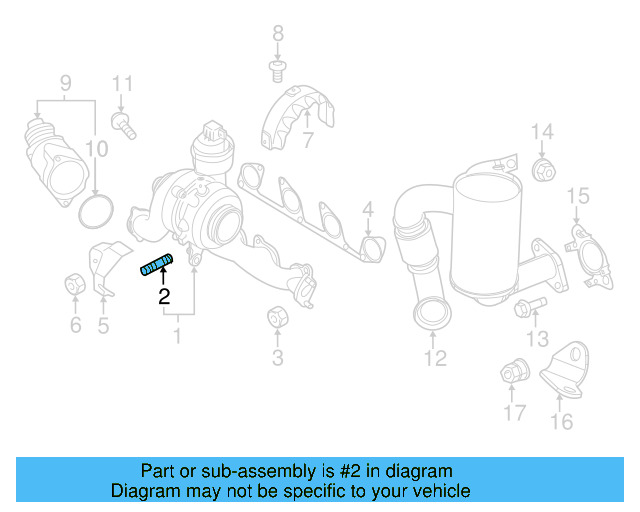 8

9

11

10

7

14

15

4

2

6

5

1

3

12

13

17

16

Part or sub-assembly is #2 in diagram
Diagram may not be specific to your vehicle