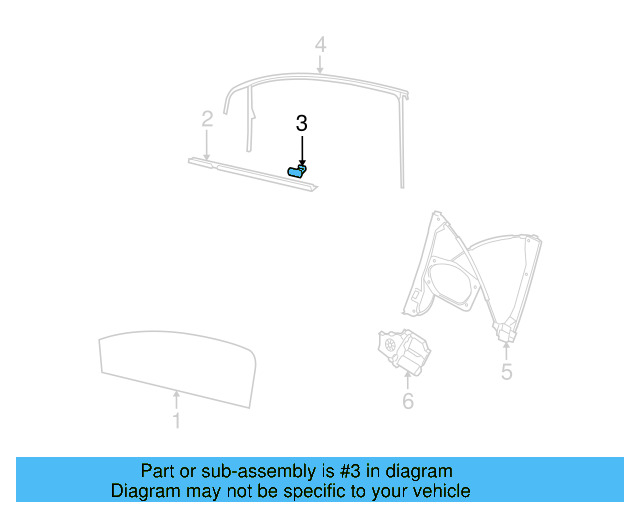 4

2

3

5

6

1

Part or sub-assembly is #3 in diagram
Diagram may not be specific to your vehicle