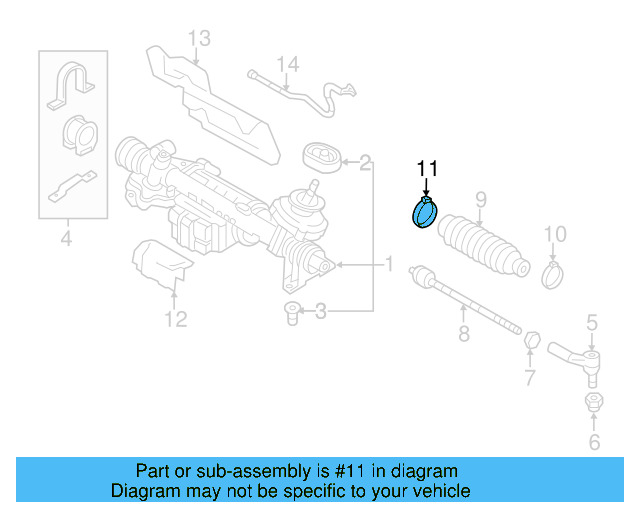 13
14
4
2
11
9
10
1
3
12
8
5
7
6

Part or sub-assembly is #11 in diagram
Diagram may not be specific to your vehicle