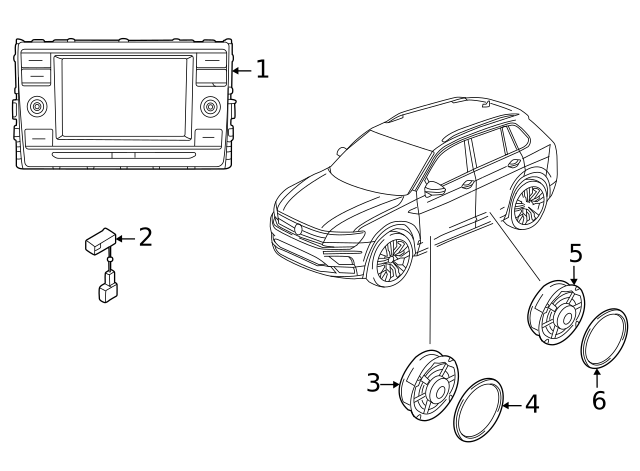 1
2
5
3
4
6