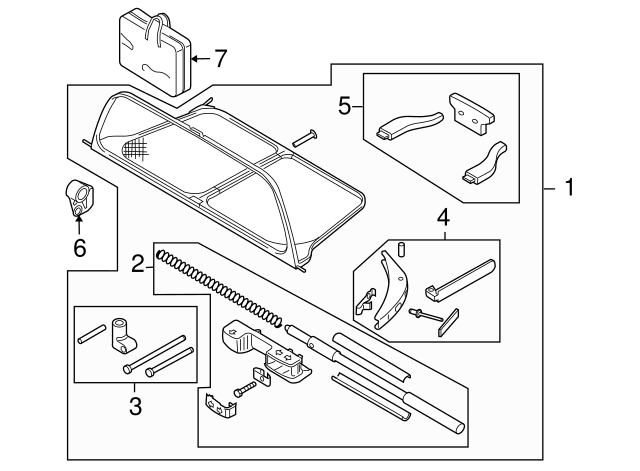 7
5
1
4
6
2
3