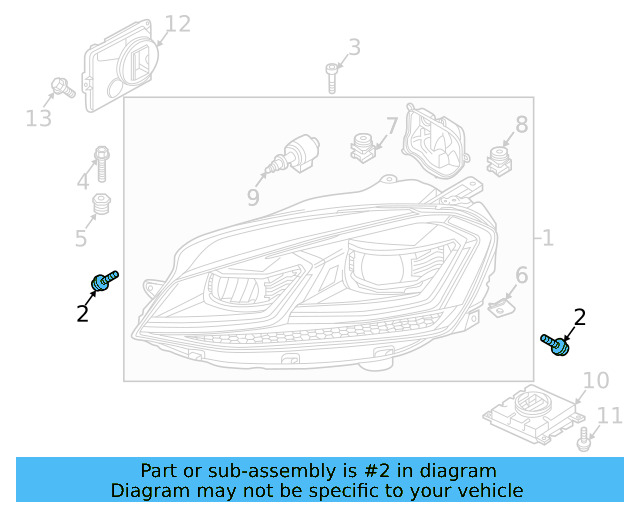 12
3
13
7
8
4
9
5
1
6
2
2
10
11

Part or sub-assembly is #2 in diagram
Diagram may not be specific to your vehicle