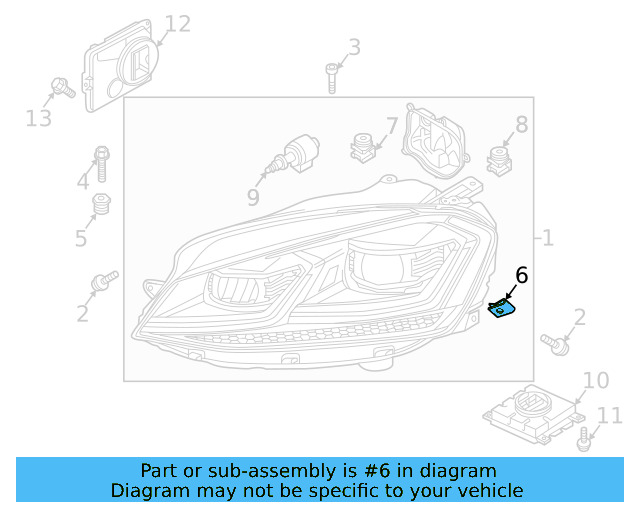 12
3
13
7
8
4
9
5
1
6
2
2
10
11

Part or sub-assembly is #6 in diagram
Diagram may not be specific to your vehicle