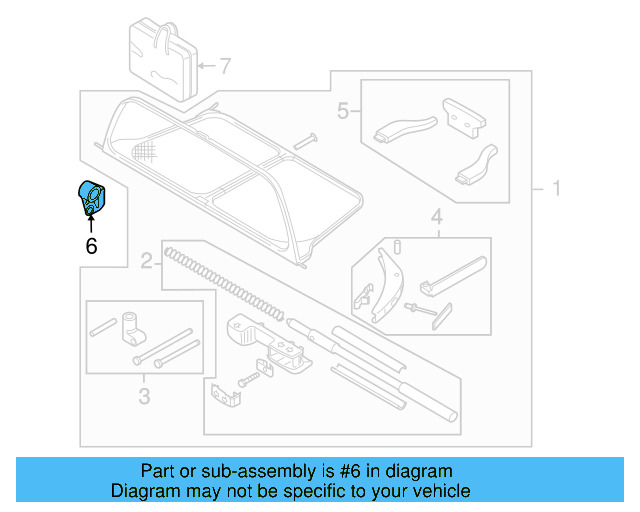 7
5
1
6
4
2
3

Part or sub-assembly is #6 in diagram
Diagram may not be specific to your vehicle